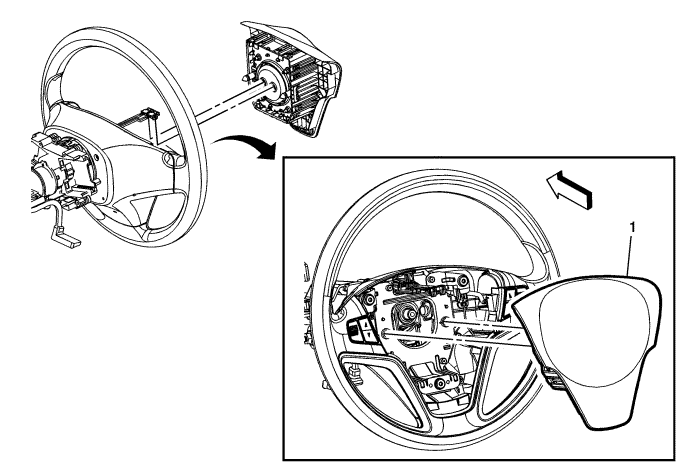 1