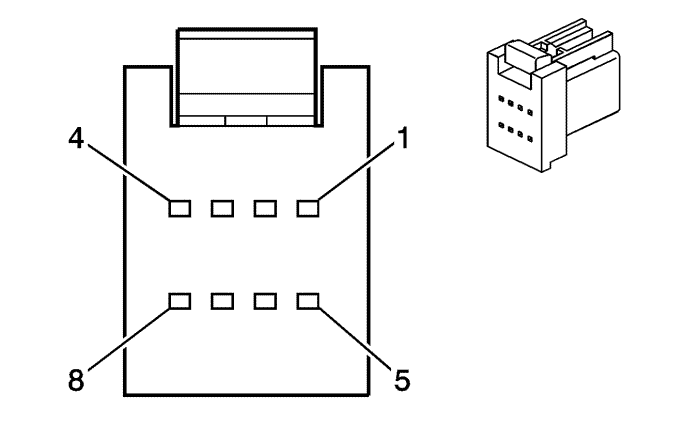 4
1
8
5