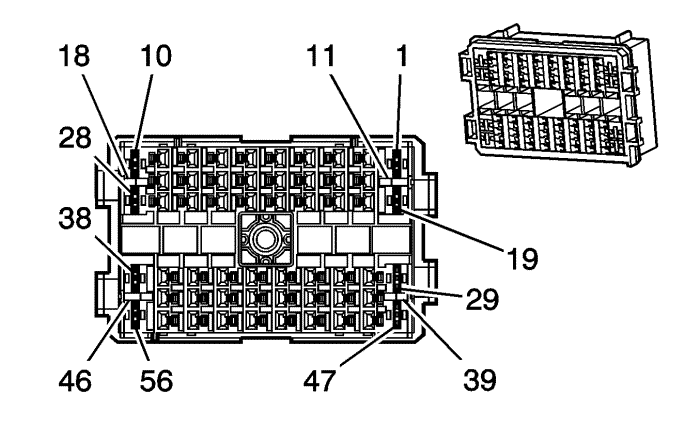 18
10
11
1
28
38
19
29
46
56
47
39