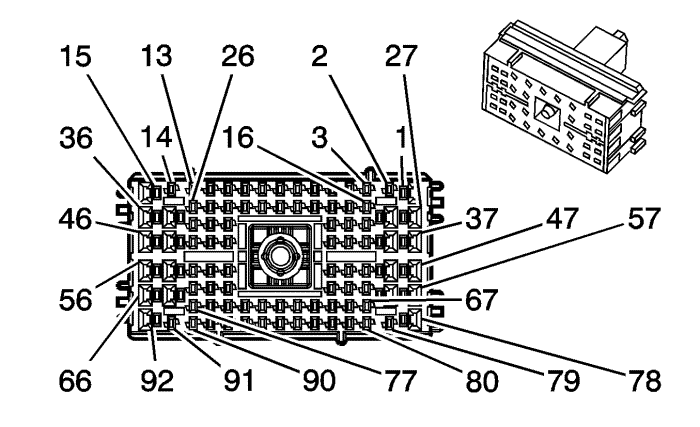 15
13
26
2
27
36
14
16
3
1
46
37
47
57
56
67
66
92
91
90
77
80
79
78