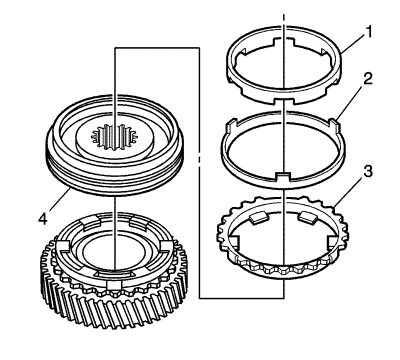 1
2
3
4