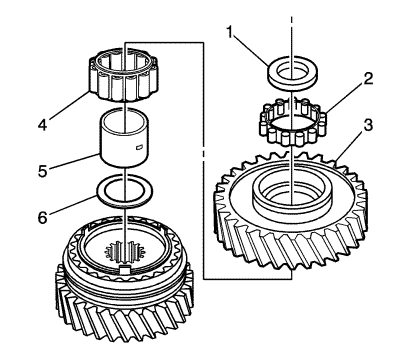 1
2
3
4
5
6