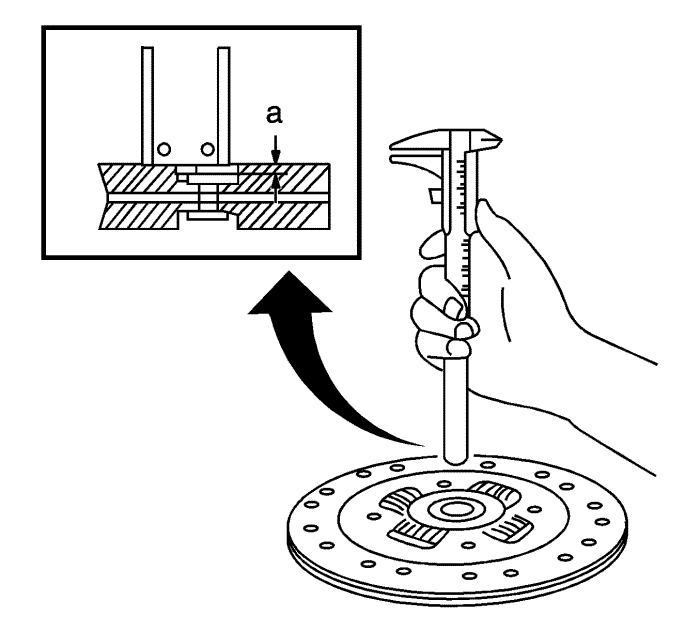 a