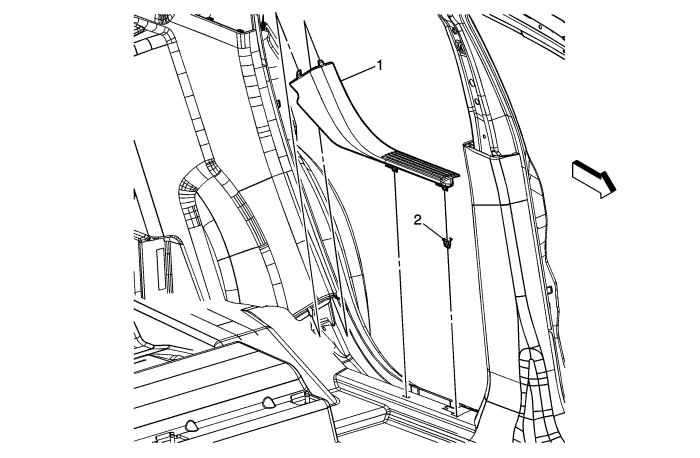 1
2