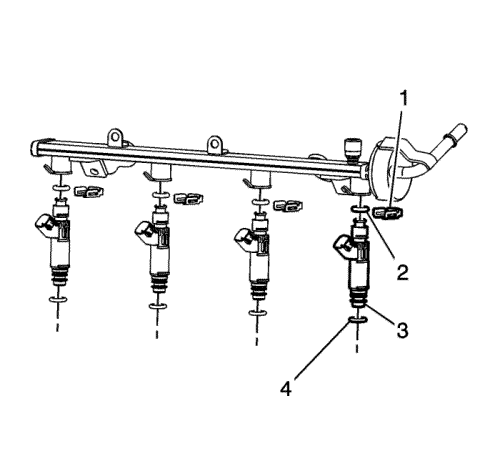 1
2
3
4