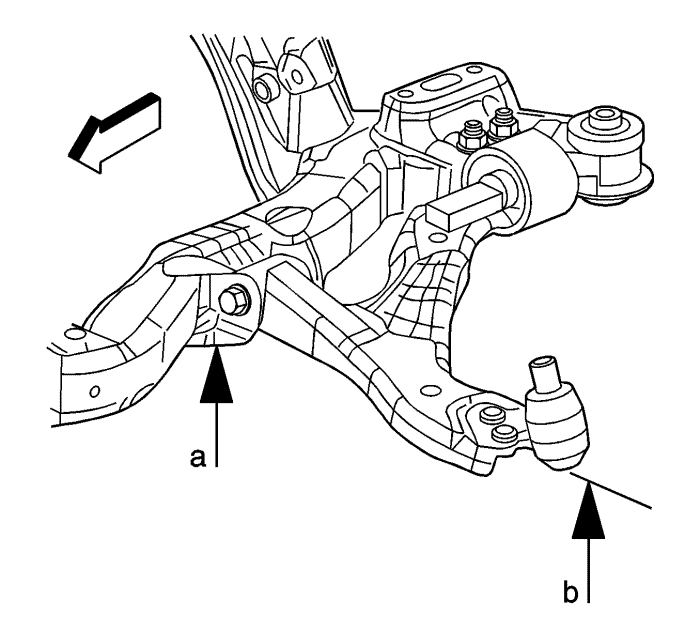 a

b