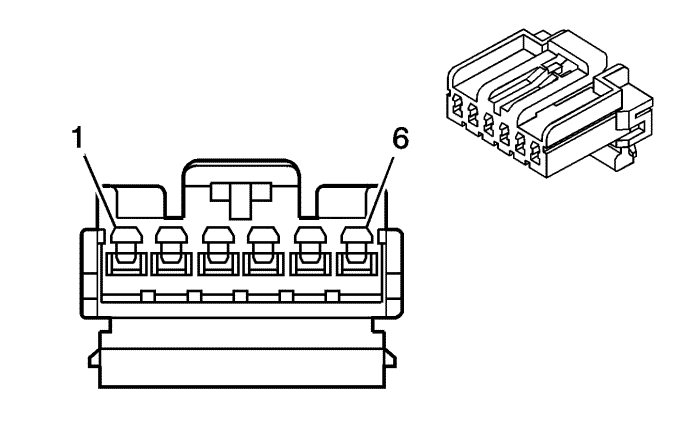 1
6