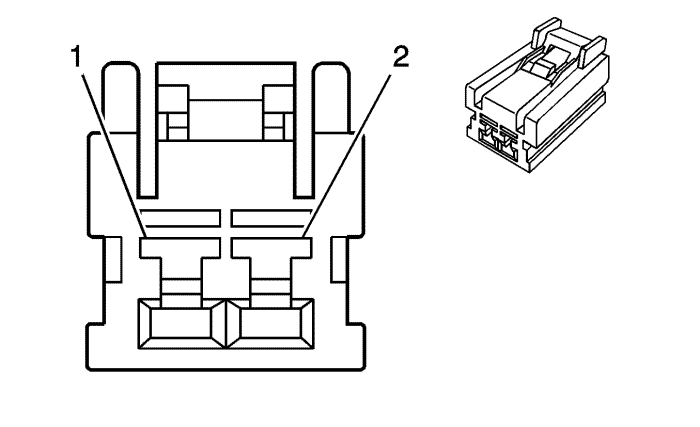 1
2